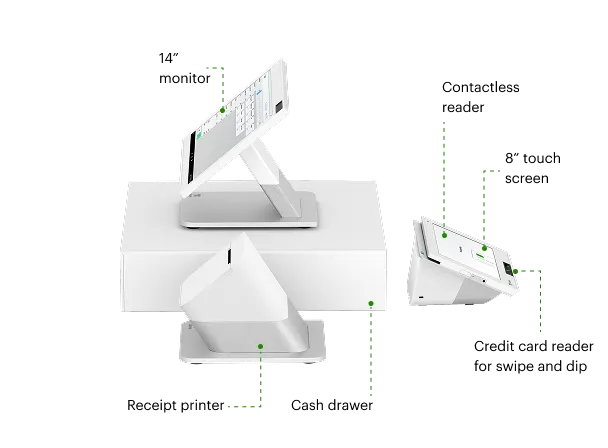 14″ monitor

Contactless reader

8″ touch screen

Credit card reader for swipe and dip

Receipt printer

Cash drawer